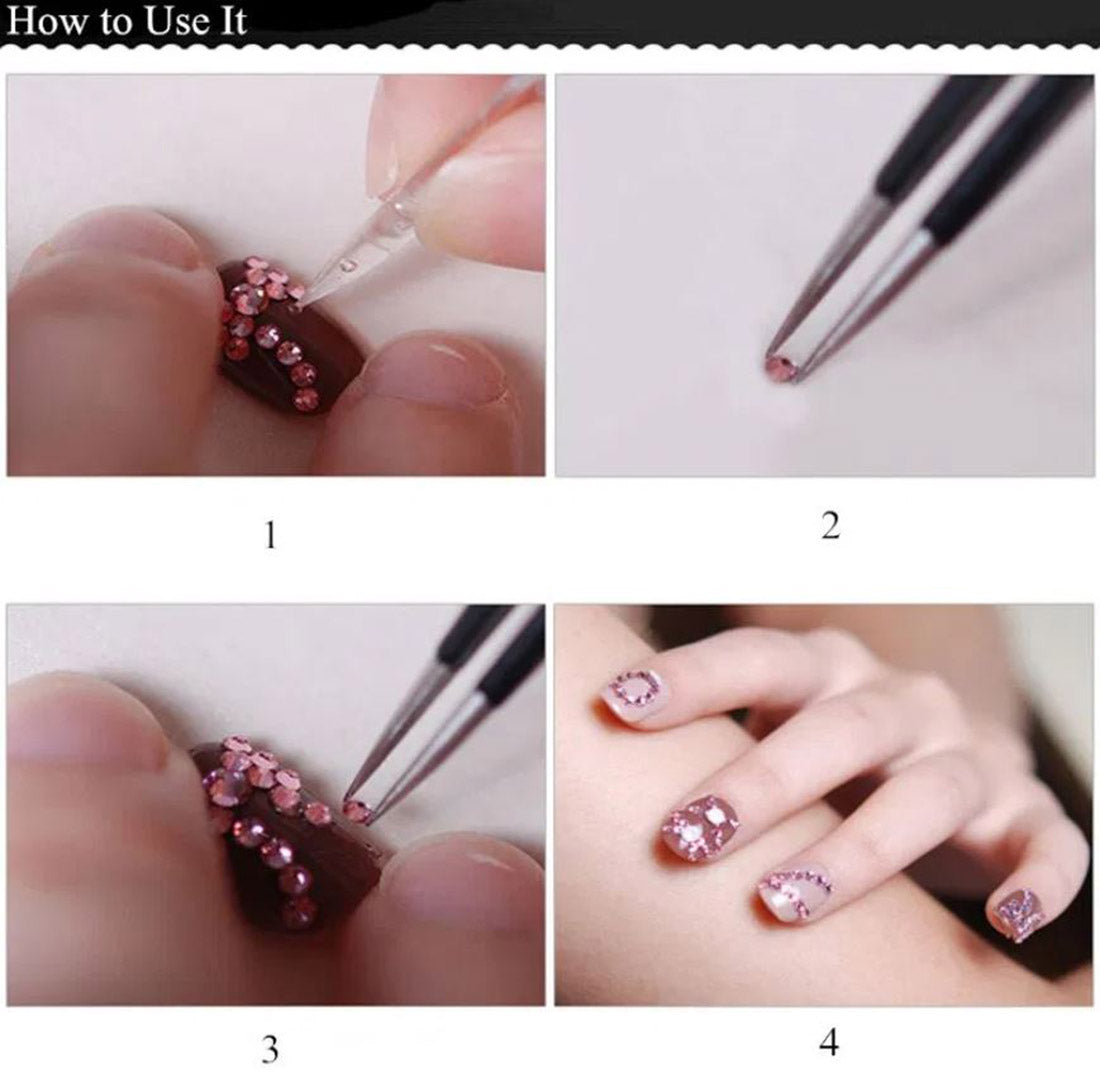 How to Use It

1

2

3

4