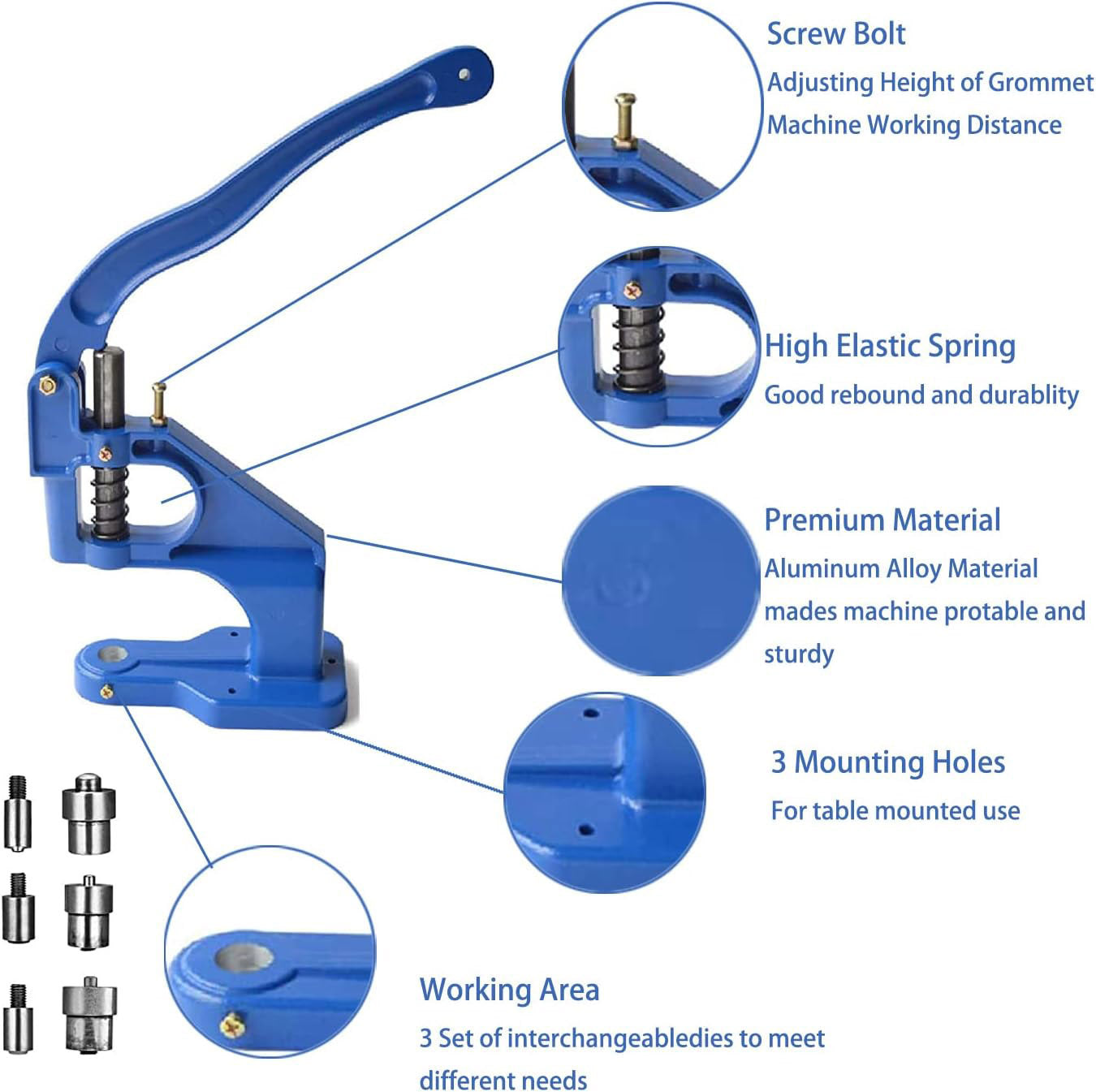 Screw Bolt
Adjusting Height of Grommet Machine Working Distance

High Elastic Spring
Good rebound and durablity

Premium Material
Aluminum Alloy Material mades machine protable and sturdy

3 Mounting Holes
For table mounted use

Working Area
3 Set of interchangeabledies to meet different needs